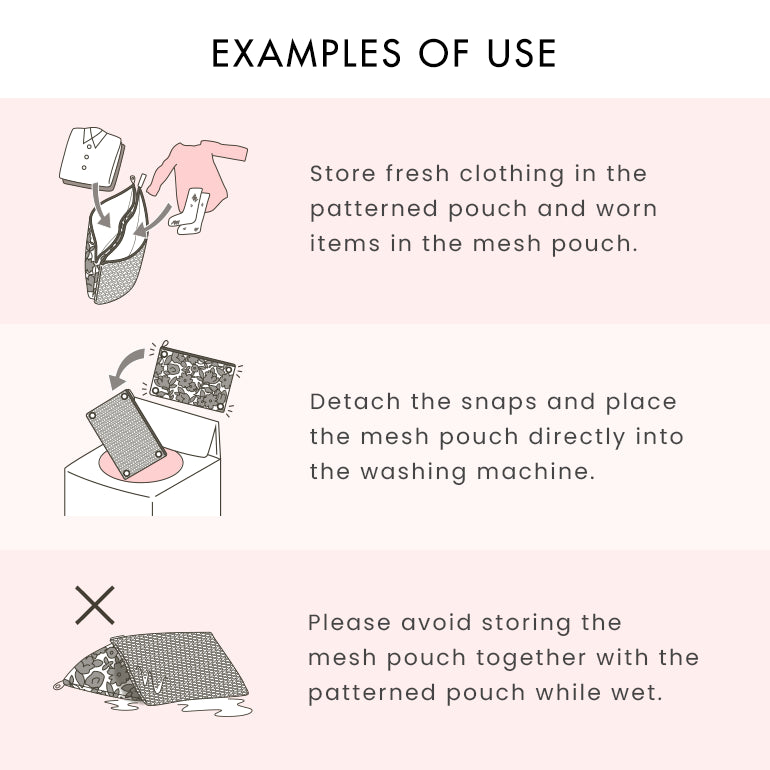 EXAMPLES OF USE

Store fresh clothing in the patterned pouch and worn items in the mesh pouch.

Detach the snaps and place the mesh pouch directly into the washing machine.

Please avoid storing the mesh pouch together with the patterned pouch while wet.